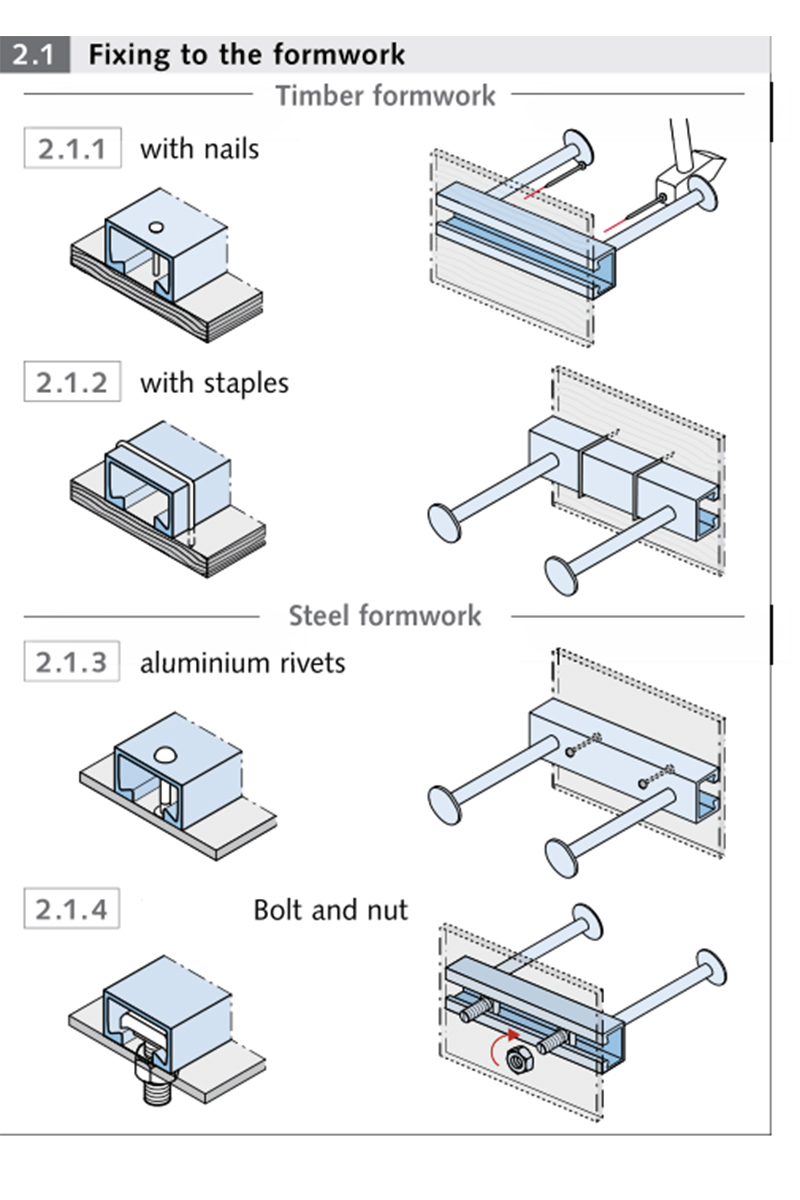 2.1 Fixing to the formwork

Timber formwork

2.1.1 with nails

2.1.2 with staples

Steel formwork

2.1.3 aluminium rivets

2.1.4 Bolt and nut